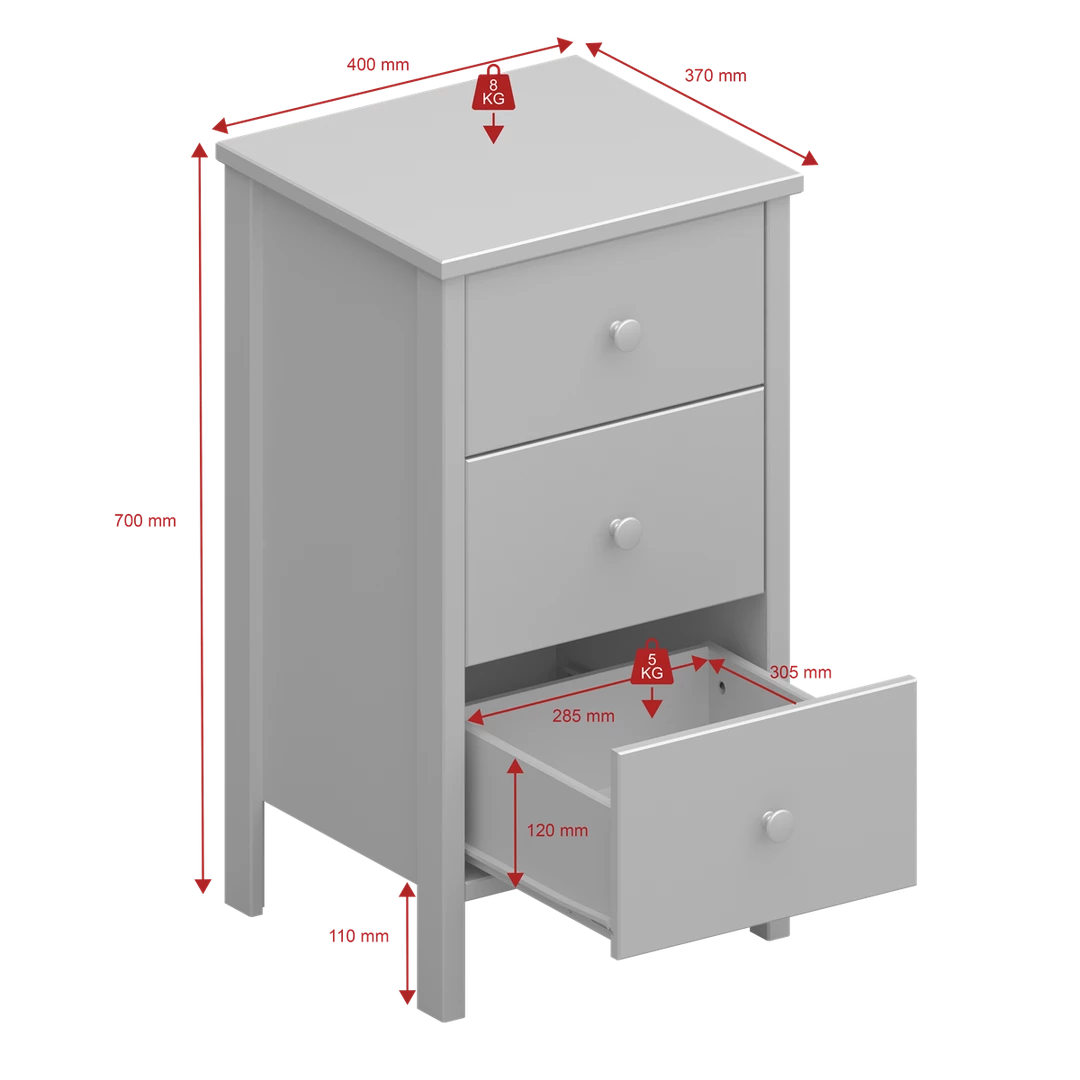 400 mm
8 KG
370 mm
700 mm
5 KG
305 mm
285 mm
120 mm
110 mm