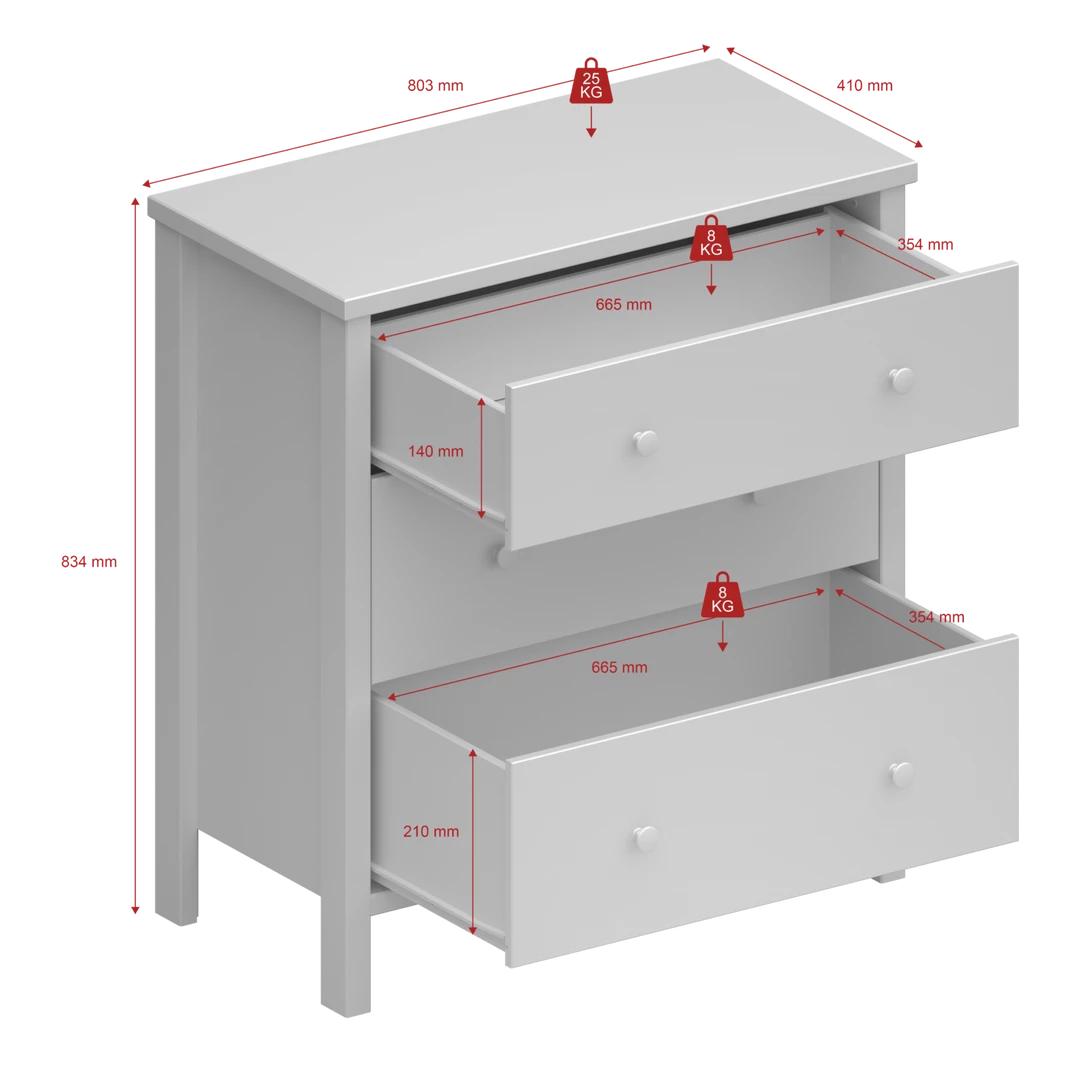 803 mm

25 KG

410 mm

8 KG

354 mm

665 mm

140 mm

834 mm

8 KG

354 mm

665 mm

210 mm